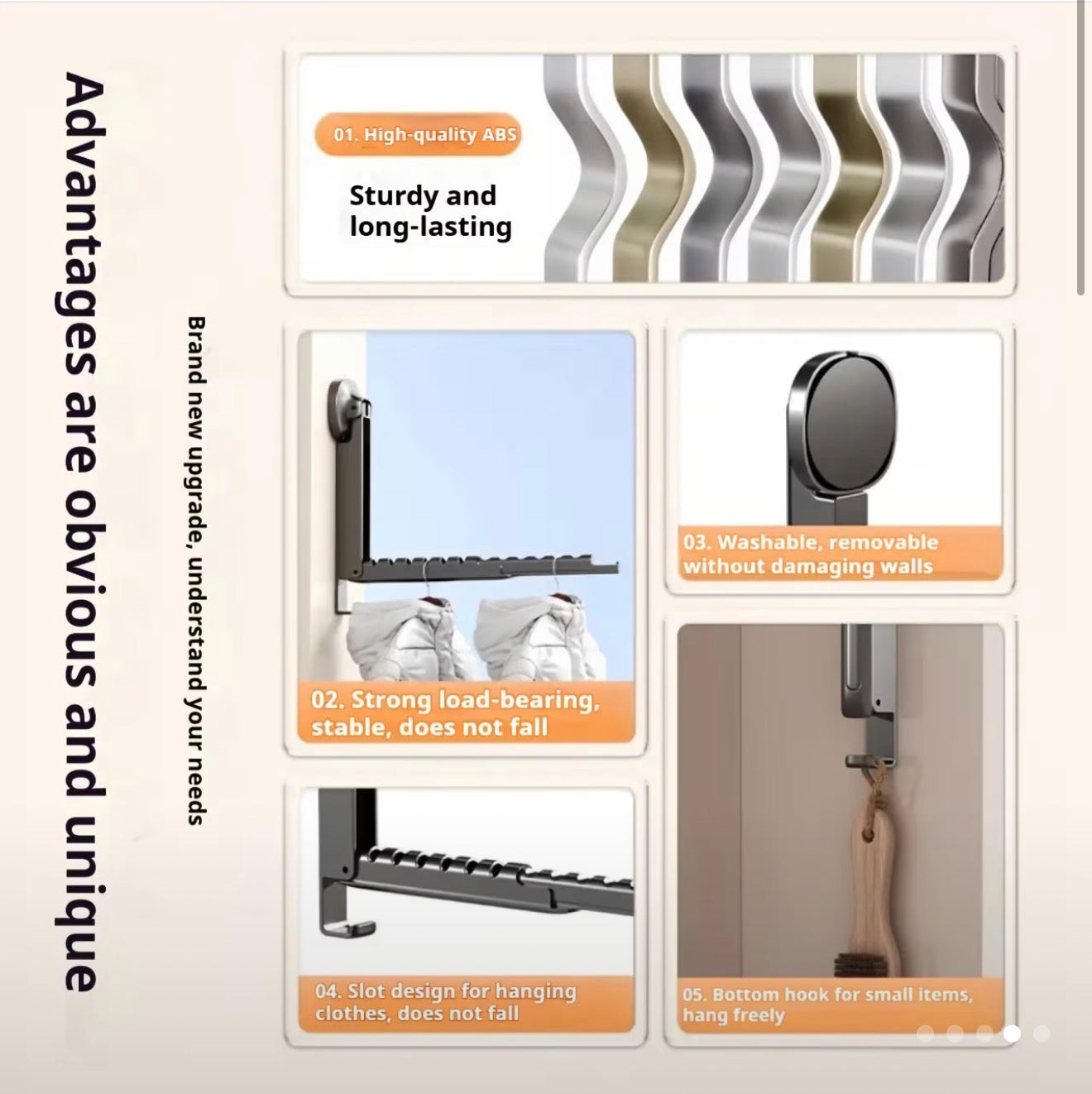 Advantages are obvious and unique

Brand new upgrade, understand your needs

01. High-quality ABS

Sturdy and long-lasting

02. Strong load-bearing, stable, does not fall

03. Washable, removable without damaging walls

04. Slot design for hanging clothes, does not fall

05. Bottom hook for small items, hang freely