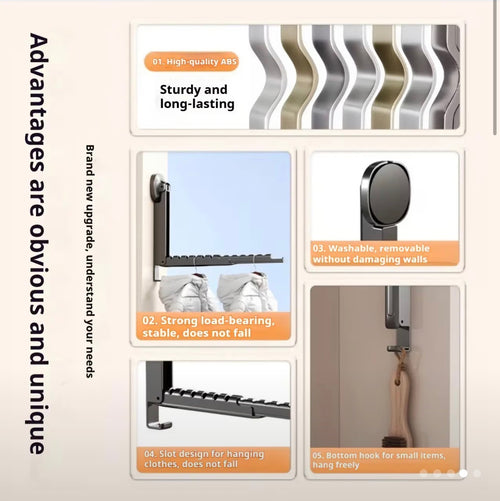 Advantages are obvious and unique

Brand new upgrade, understand your needs

01. High-quality ABS

Sturdy and long-lasting

02. Strong load-bearing, stable, does not fall

03. Washable, removable without damaging walls

04. Slot design for hanging clothes, does not fall

05. Bottom hook for small items, hang freely